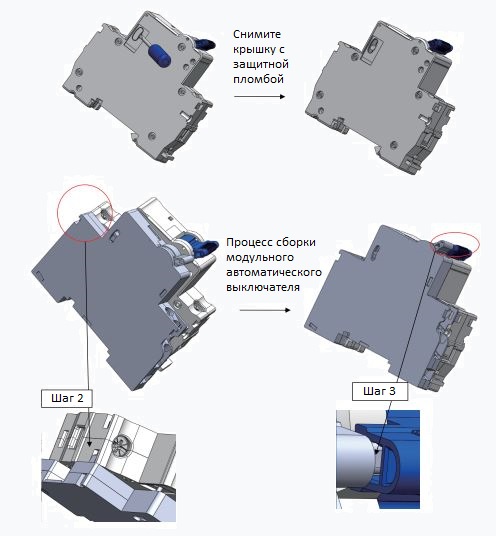 Снимите крышку с защитной пломбой

Процесс сборки модульного автоматического выключателя

Шаг 2

Шаг 3